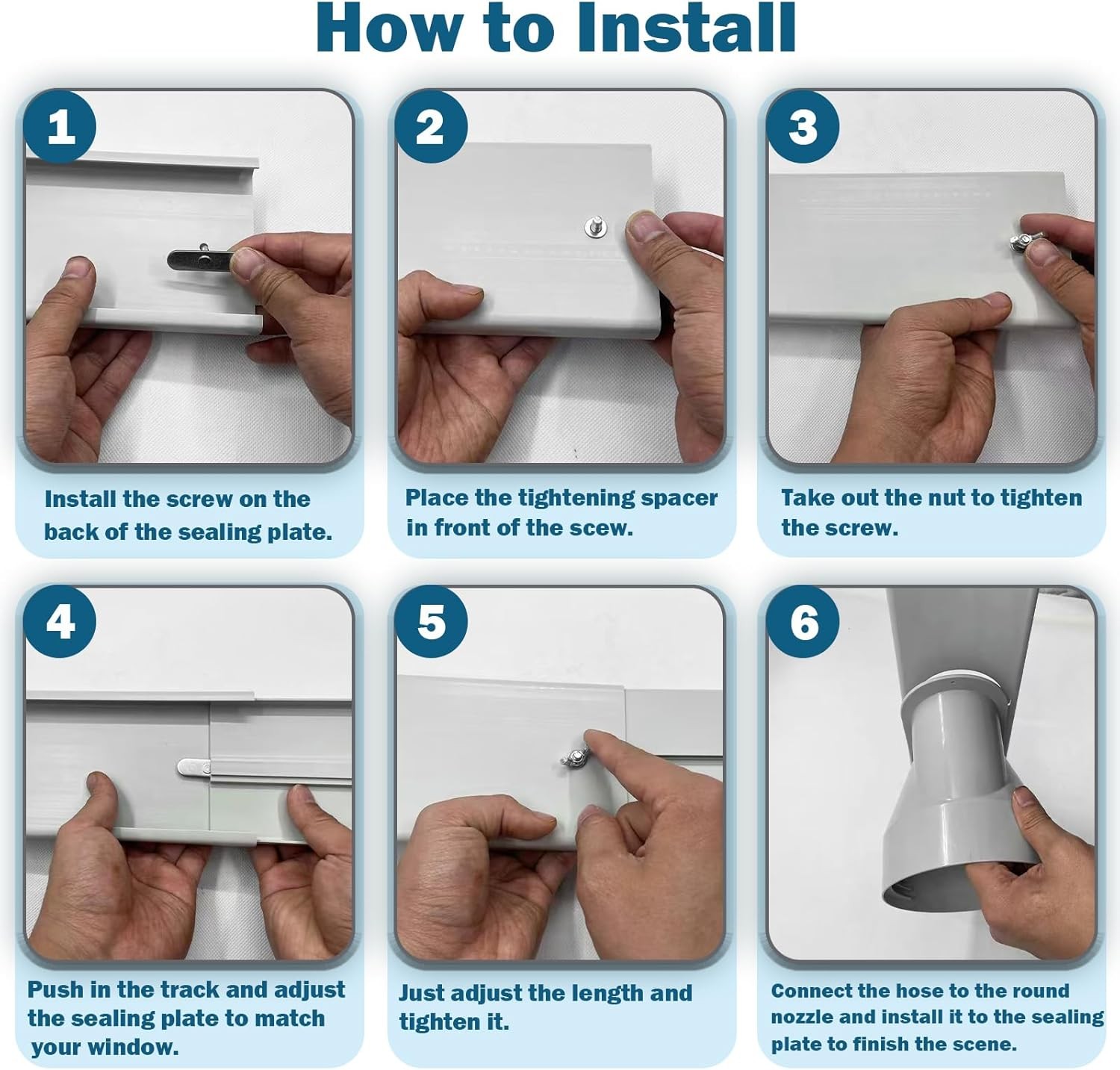 How to Install

1

Install the screw on the back of the sealing plate.

2

Place the tightening spacer in front of the scew.

3

Take out the nut to tighten the screw.

4

Push in the track and adjust the sealing plate to match your window.

5

Just adjust the length and tighten it.

6

Connect the hose to the round nozzle and install it to the sealing plate to finish the scene.