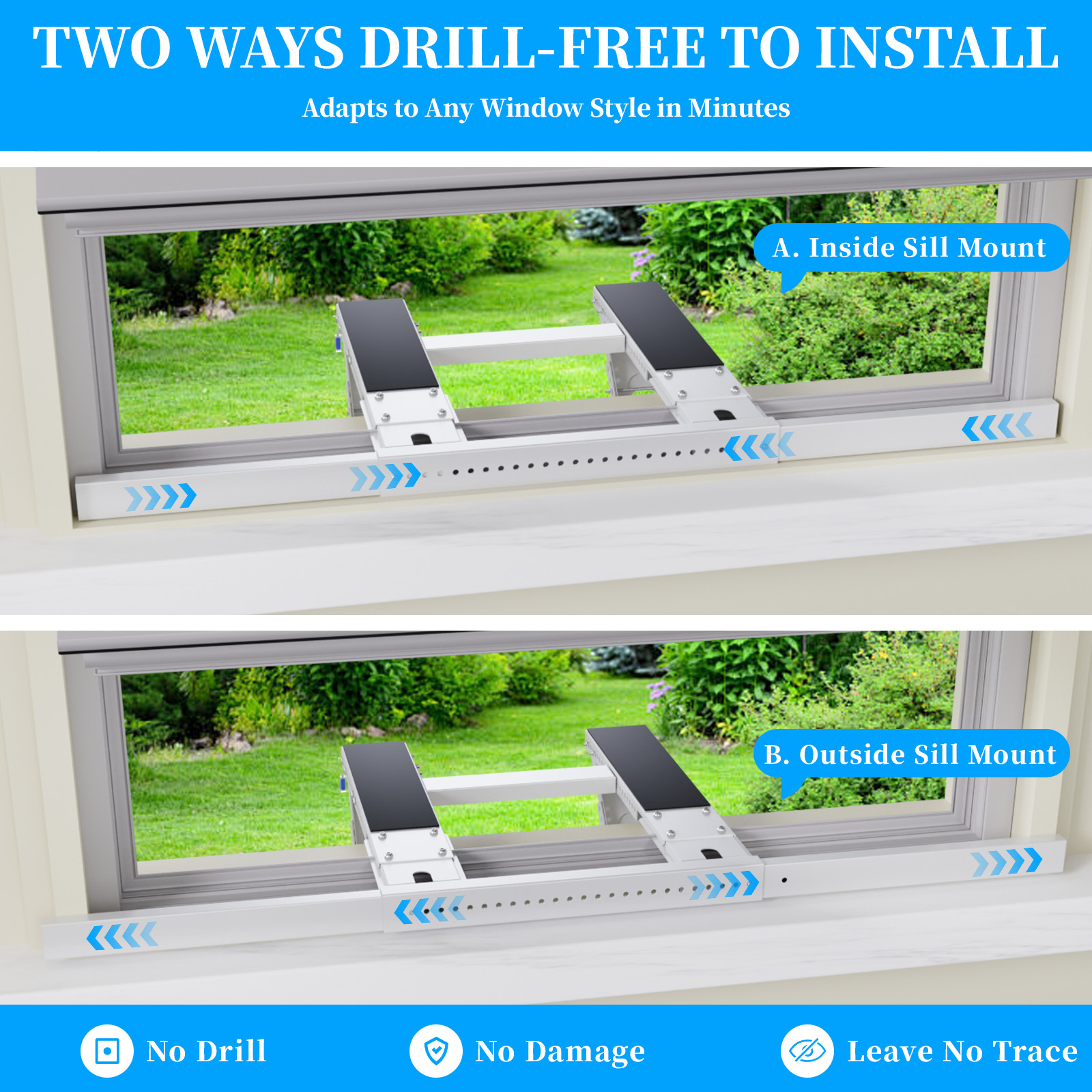 TWO WAYS DRILL-FREE TO INSTALL

Adapts to Any Window Style in Minutes

A. Inside Sill Mount

B. Outside Sill Mount

No Drill

No Damage

Leave No Trace