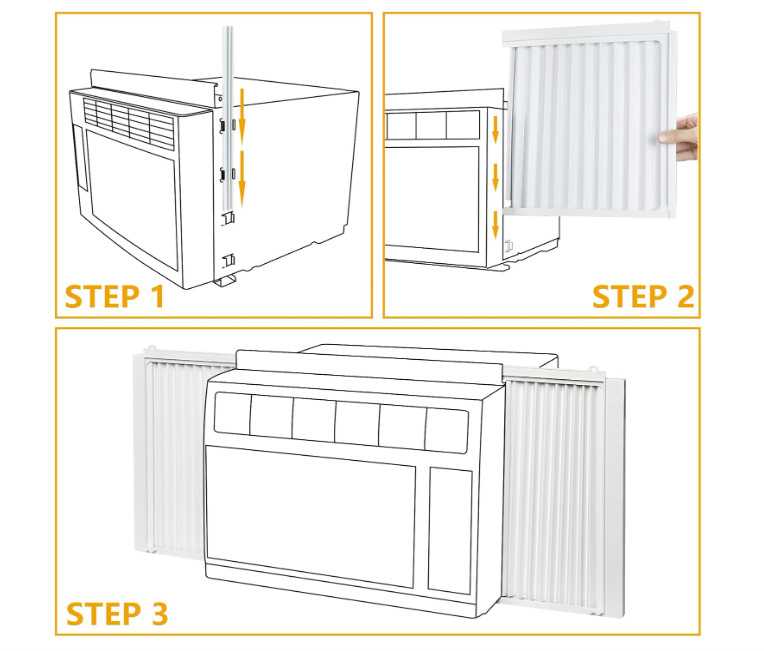 STEP 1

STEP 2

STEP 3