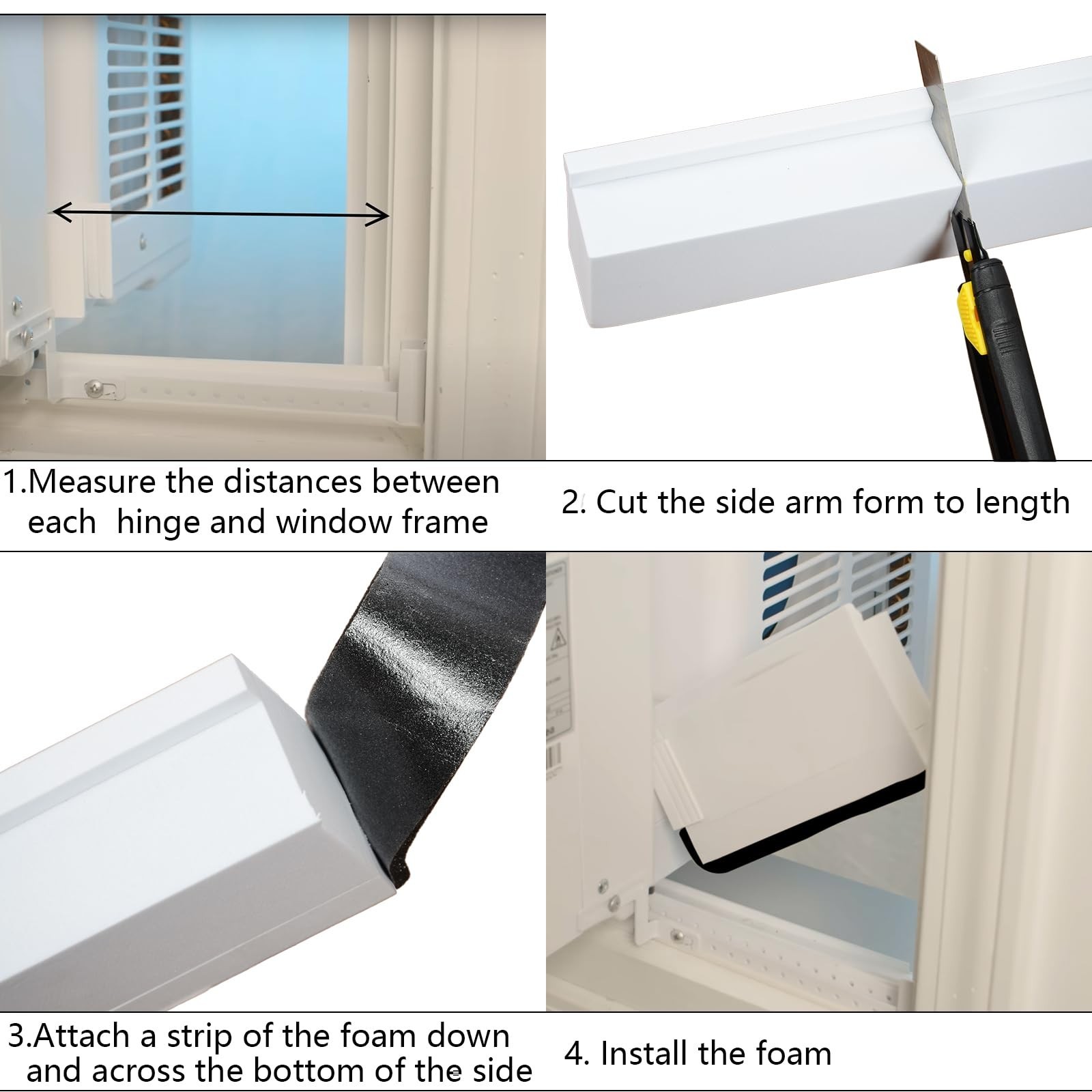 1.Measure the distances between each hinge and window frame

2. Cut the side arm form to length

3.Attach a strip of the foam down and across the bottom of the side

4. Install the foam