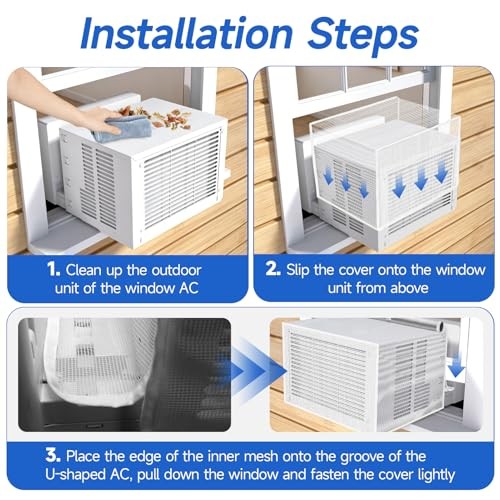 Installation Steps

1. Clean up the outdoor unit of the window AC

2. Slip the cover onto the window unit from above

3. Place the edge of the inner mesh onto the groove of the U-shaped AC, pull down the window and fasten the cover lightly