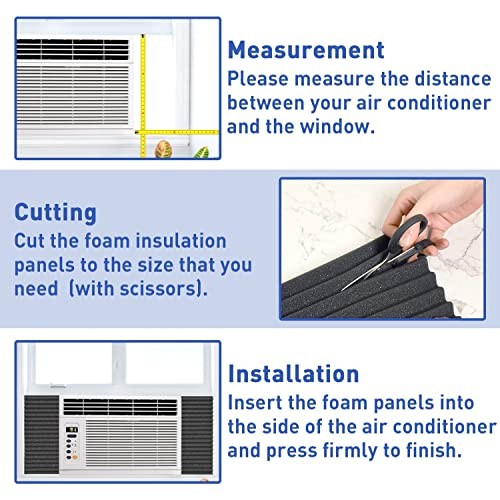 Measurement
Please measure the distance between your air conditioner and the window.

Cutting
Cut the foam insulation panels to the size that you need  (with scissors).

Installation
Insert the foam panels into the side of the air conditioner and press firmly to finish.