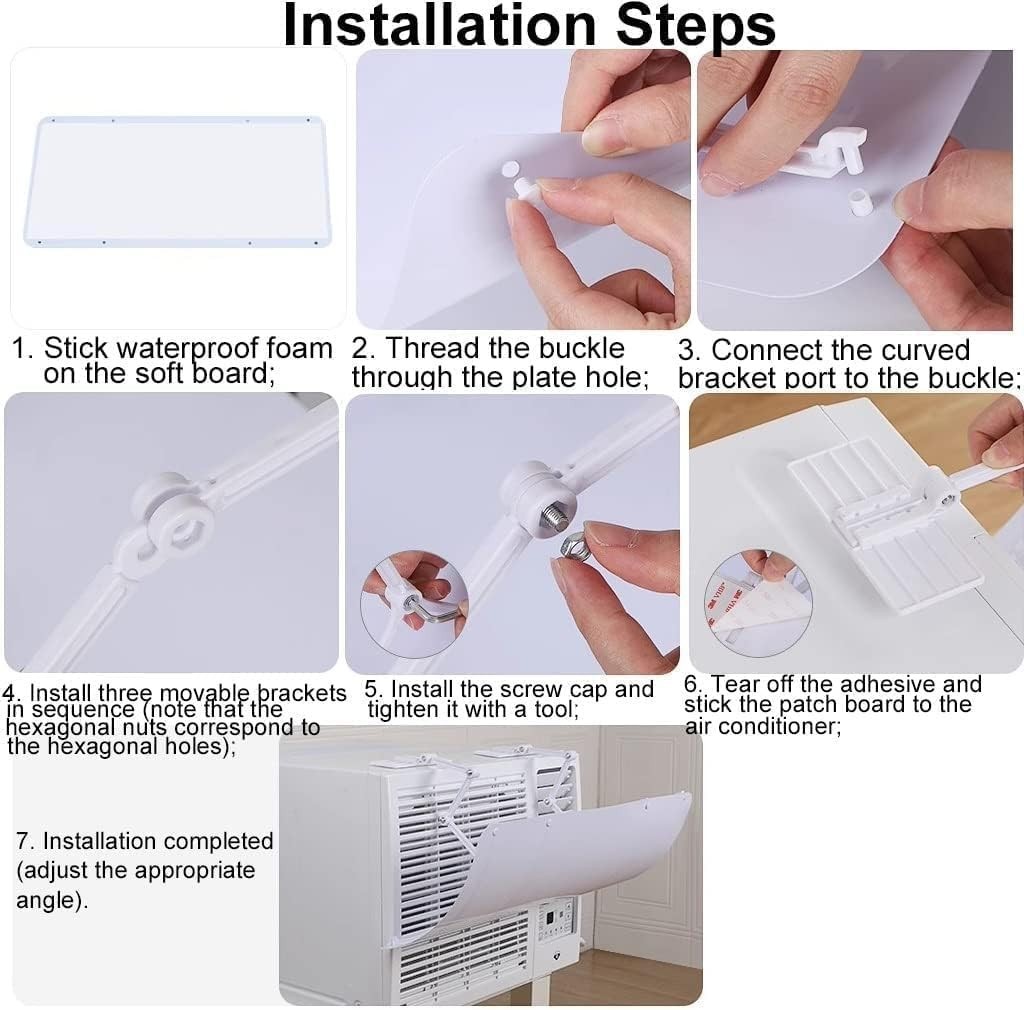 Installation Steps

1. Stick waterproof foam on the soft board;

2. Thread the buckle through the plate hole;

3. Connect the curved bracket port to the buckle;

4. Install three movable brackets in sequence (note that the hexagonal nuts correspond to the hexagonal holes);

5. Install the screw cap and tighten it with a tool;

6. Tear off the adhesive and stick the patch board to the air conditioner;

7. Installation completed (adjust the appropriate angle).