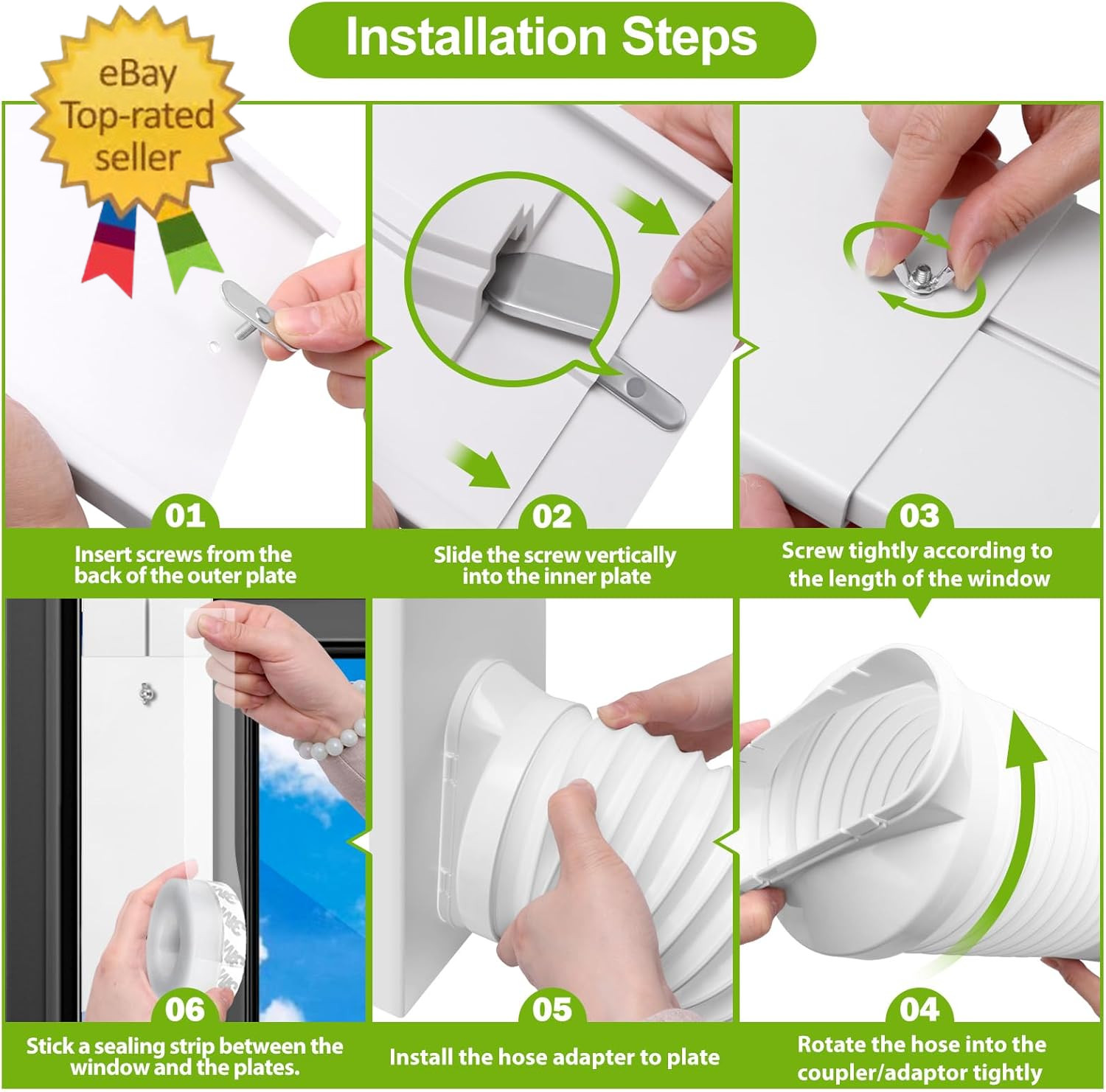 Installation Steps

eBay Top-rated seller

01
Insert screws from the back of the outer plate

02
Slide the screw vertically into the inner plate

03
Screw tightly according to the length of the window

06
Stick a sealing strip between the window and the plates.

05
Install the hose adapter to plate

04
Rotate the hose into the coupler/adaptor tightly