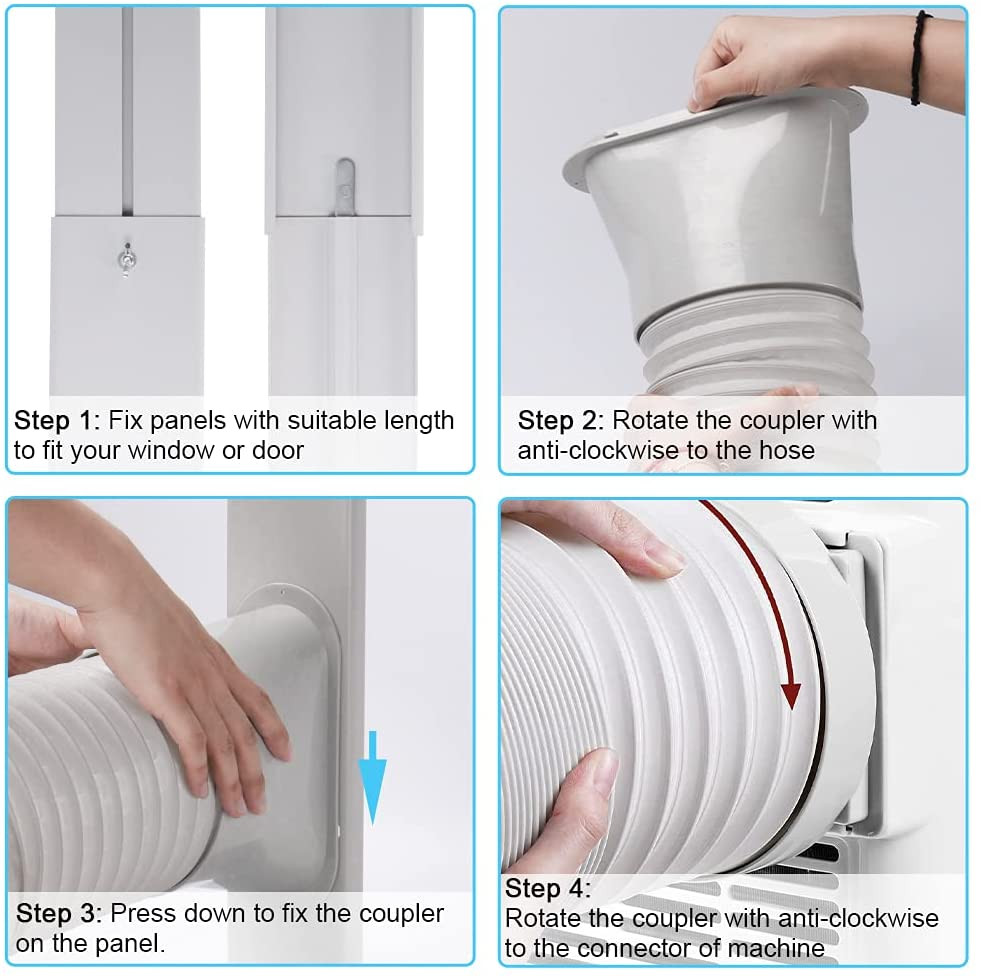 Step 1: Fix panels with suitable length to fit your window or door

Step 2: Rotate the coupler with anti-clockwise to the hose

Step 3: Press down to fix the coupler on the panel.

Step 4:
Rotate the coupler with anti-clockwise to the connector of machine