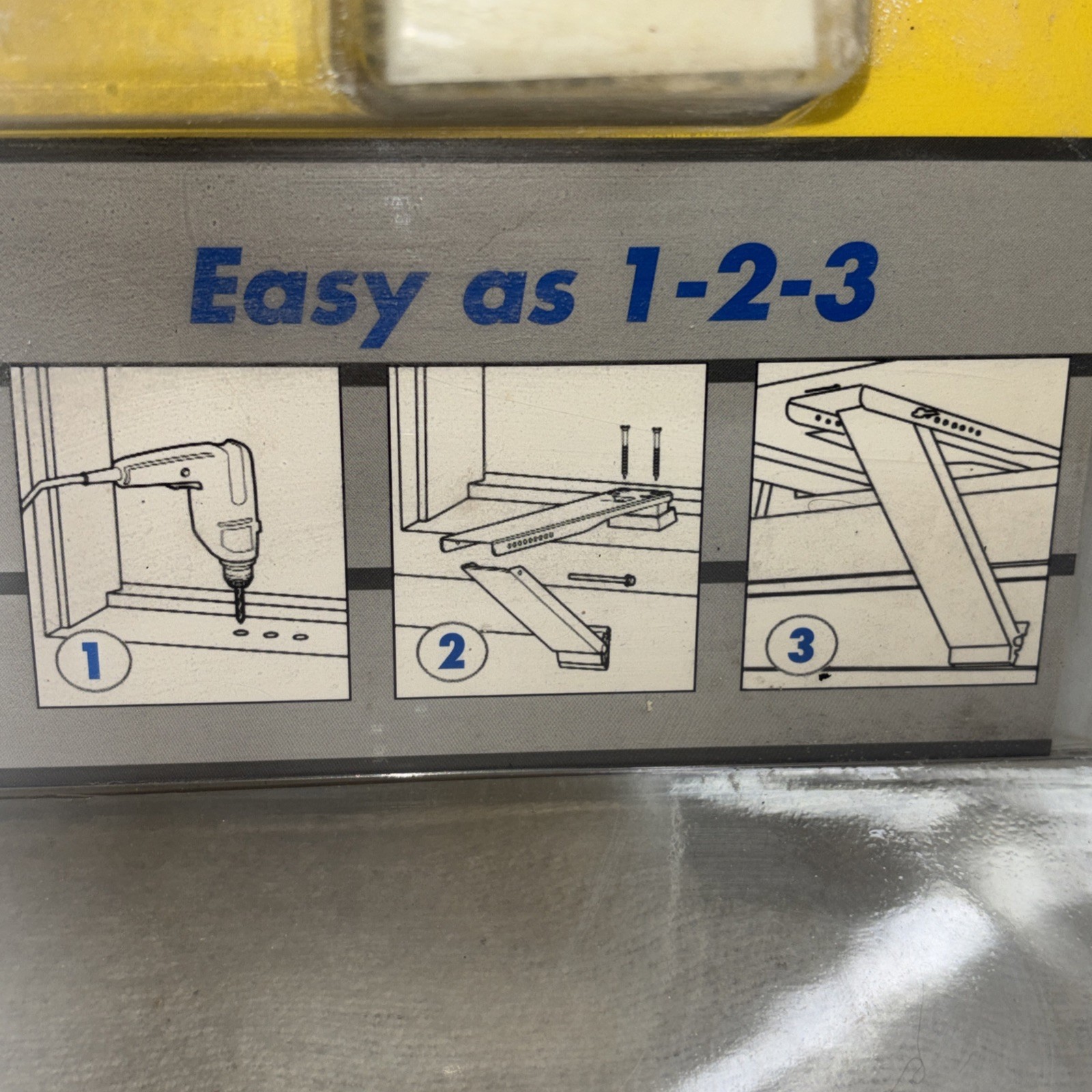 Easy as 1-2-3

1

2

3