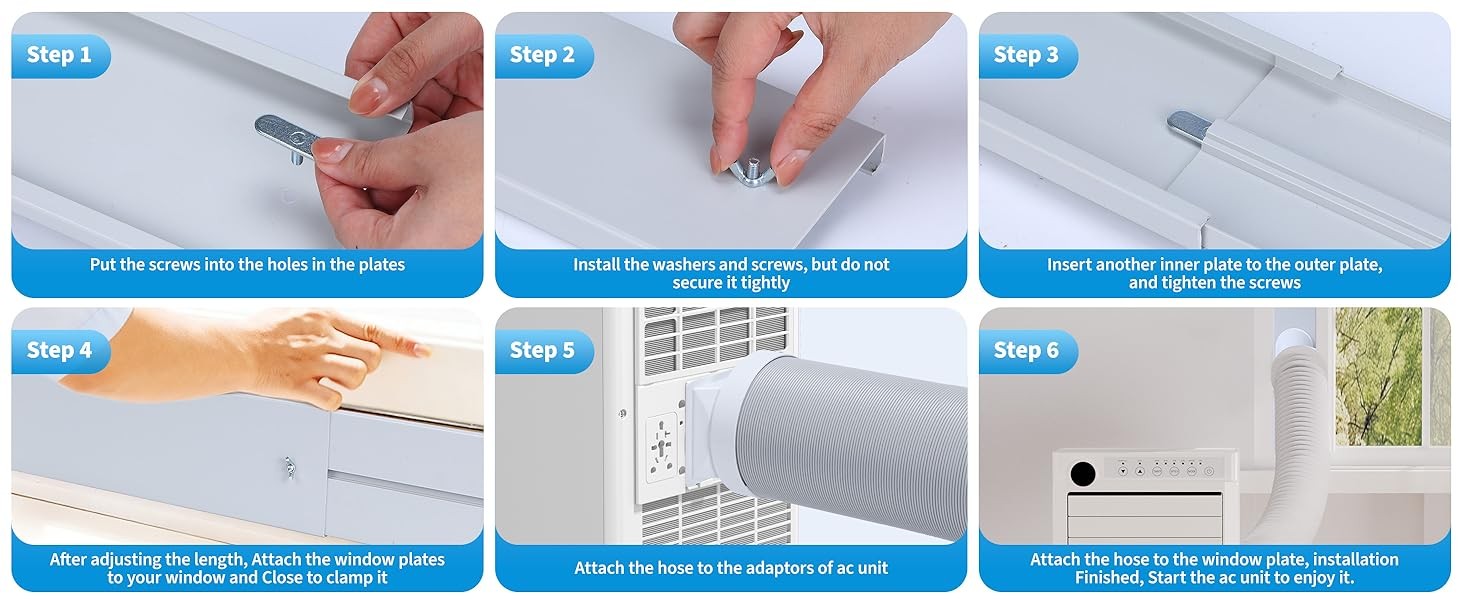 Step 1

Put the screws into the holes in the plates

Step 2

Install the washers and screws, but do not secure it tightly

Step 3

Insert another inner plate to the outer plate, and tighten the screws

Step 4

After adjusting the length, Attach the window plates to your window and Close to clamp it

Step 5

Attach the hose to the adaptors of ac unit

Step 6

Attach the hose to the window plate, installation Finished, Start the ac unit to enjoy it.