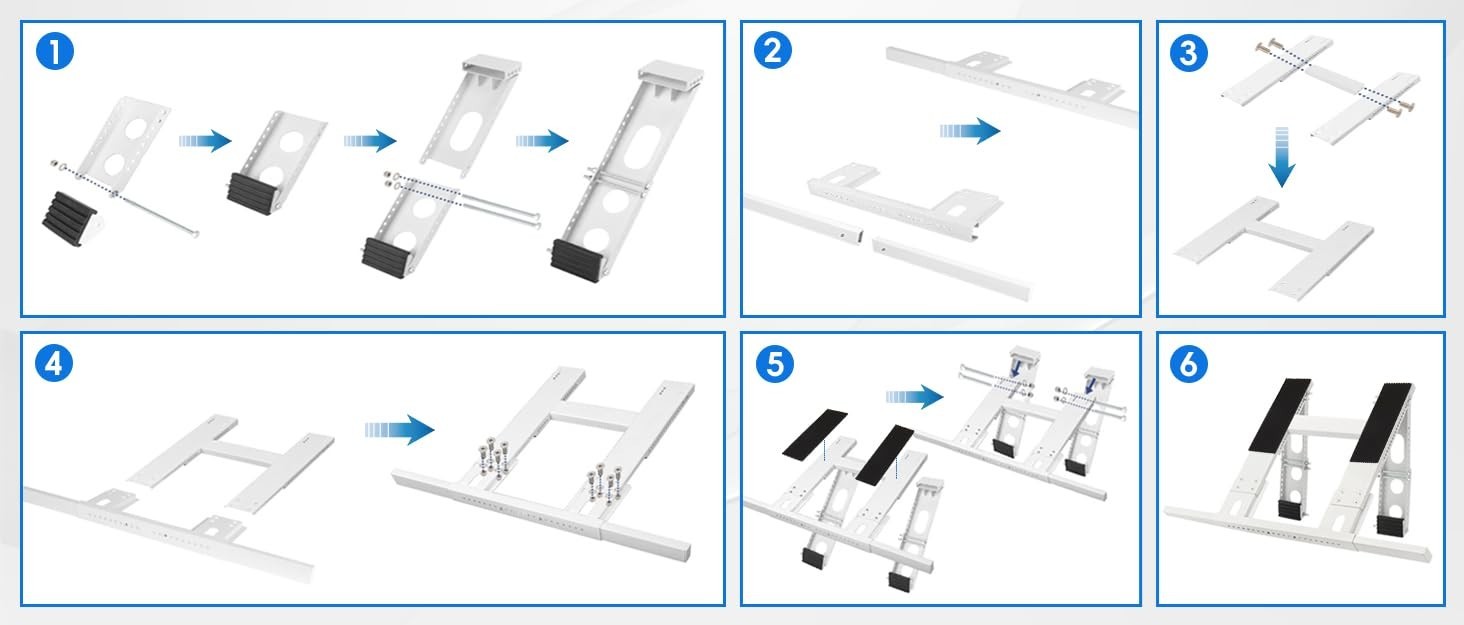 1

2

3

4

5

6