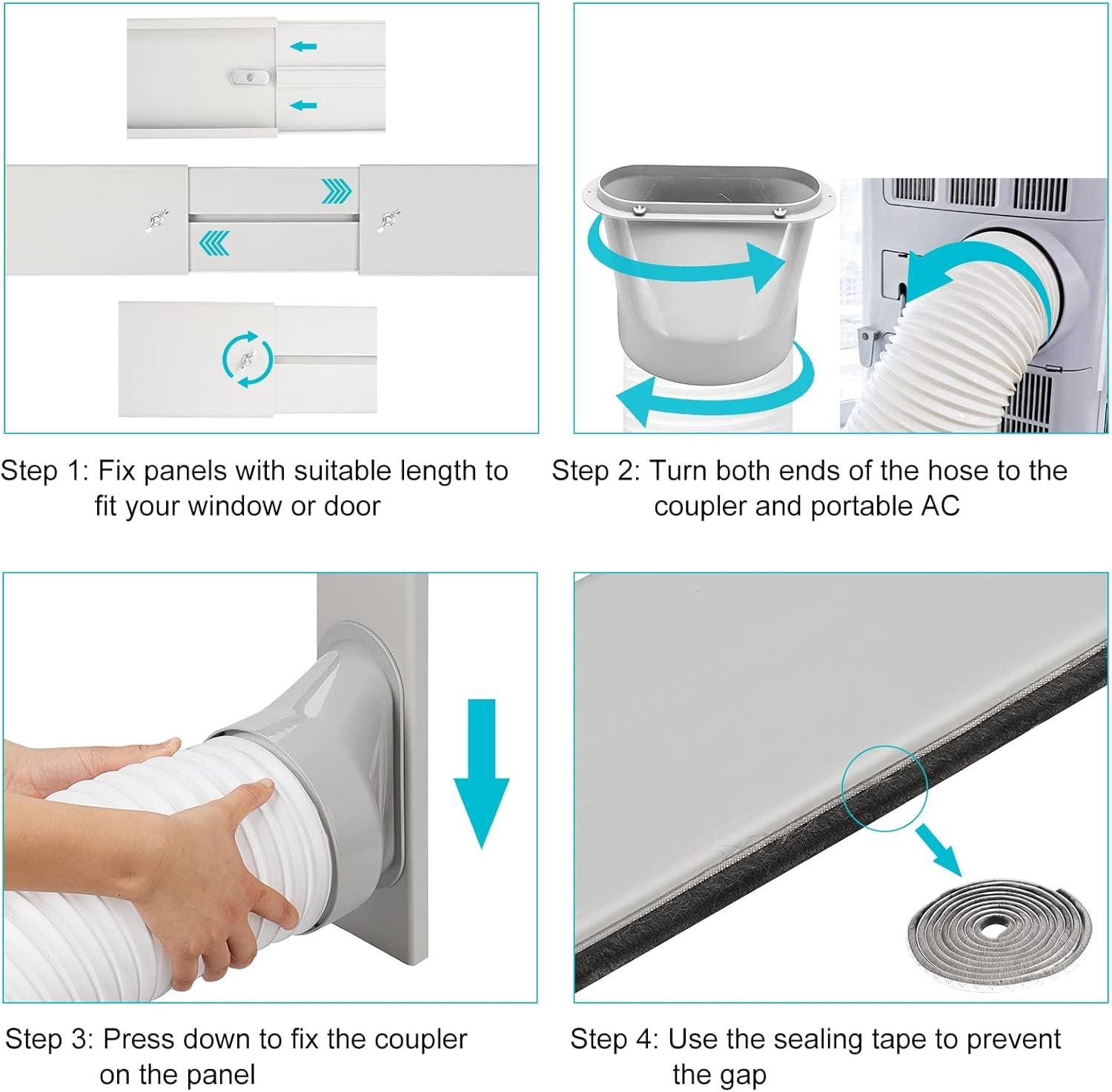 Step 1: Fix panels with suitable length to fit your window or door

Step 2: Turn both ends of the hose to the coupler and portable AC

Step 3: Press down to fix the coupler on the panel

Step 4: Use the sealing tape to prevent the gap