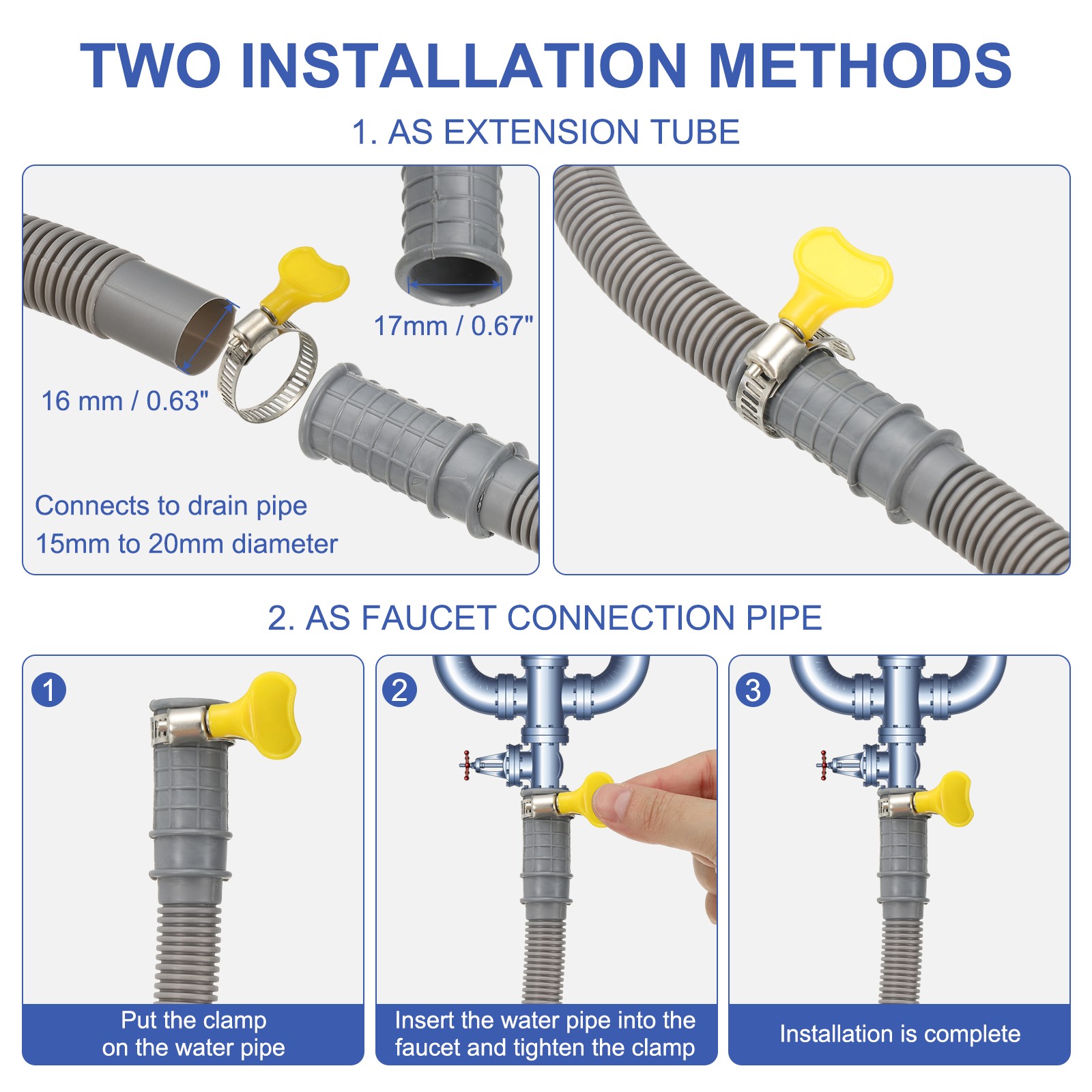 TWO INSTALLATION METHODS

1. AS EXTENSION TUBE

17mm / 0.67"

16 mm / 0.63"

Connects to drain pipe
15mm to 20mm diameter

2. AS FAUCET CONNECTION PIPE

1

Put the clamp on the water pipe

2

Insert the water pipe into the faucet and tighten the clamp

3

Installation is complete