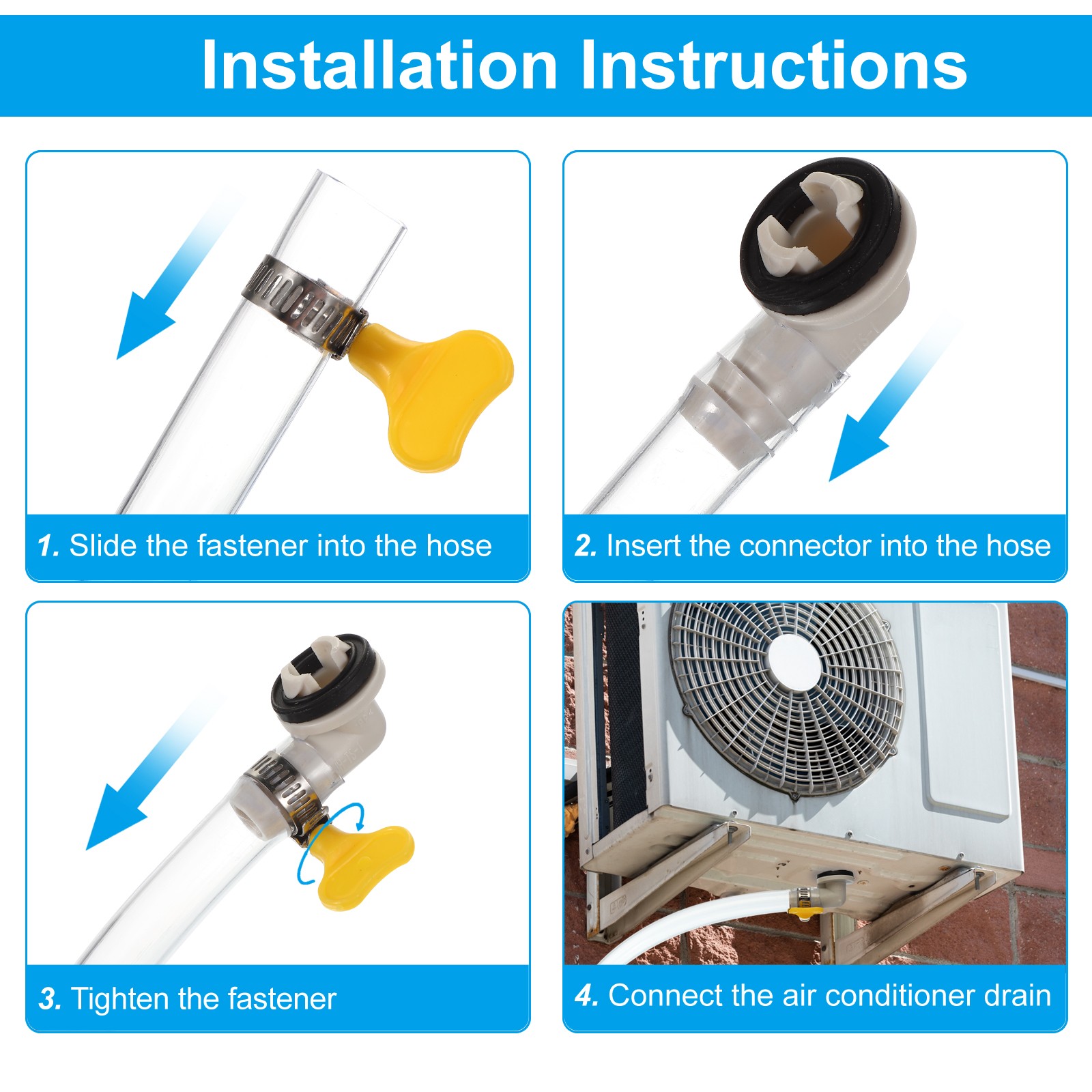 Installation Instructions

1. Slide the fastener into the hose

2. Insert the connector into the hose

3. Tighten the fastener

4. Connect the air conditioner drain