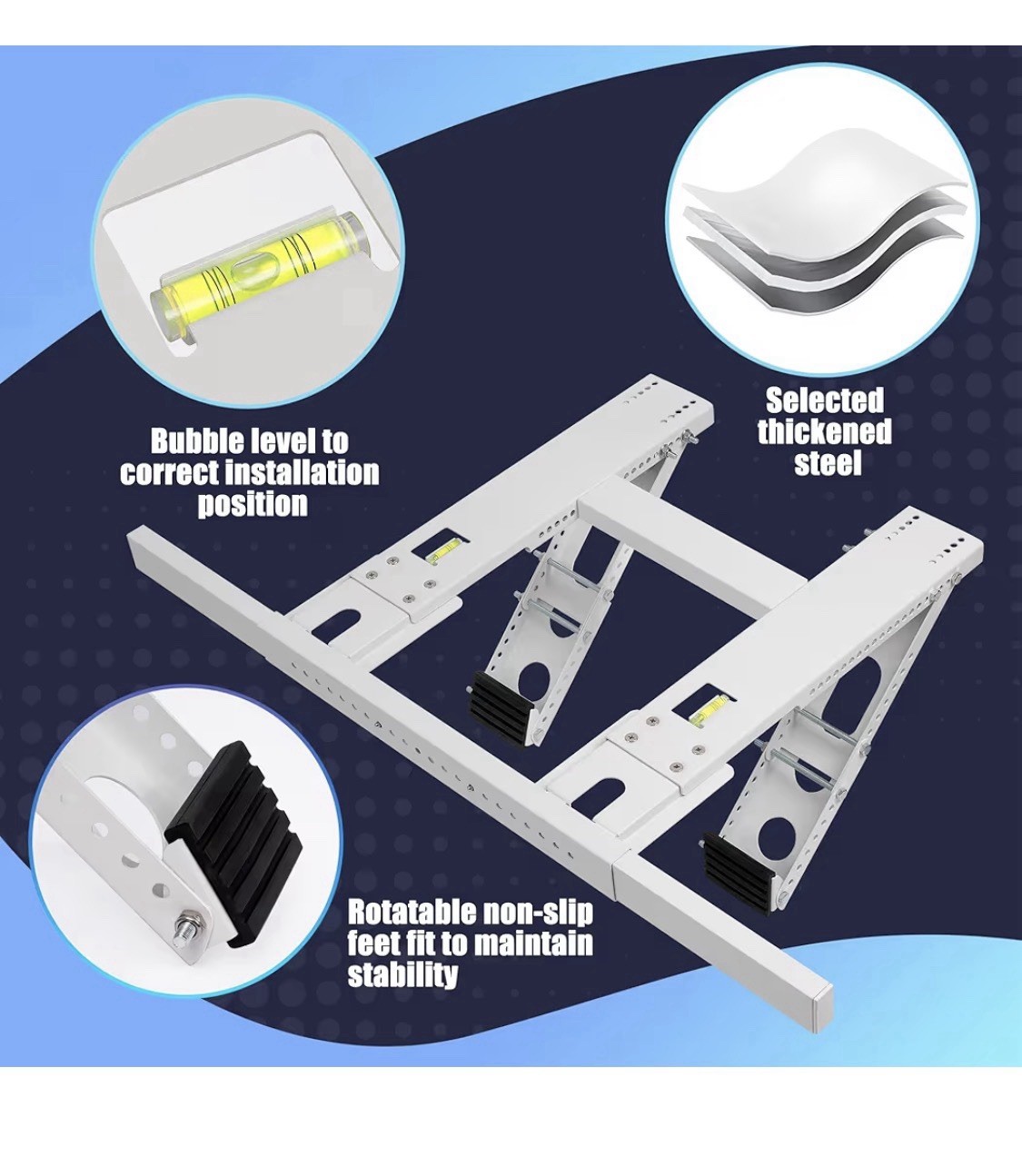 Bubble level to correct installation position

Selected thickened steel

Rotatable non-slip feet fit to maintain stability