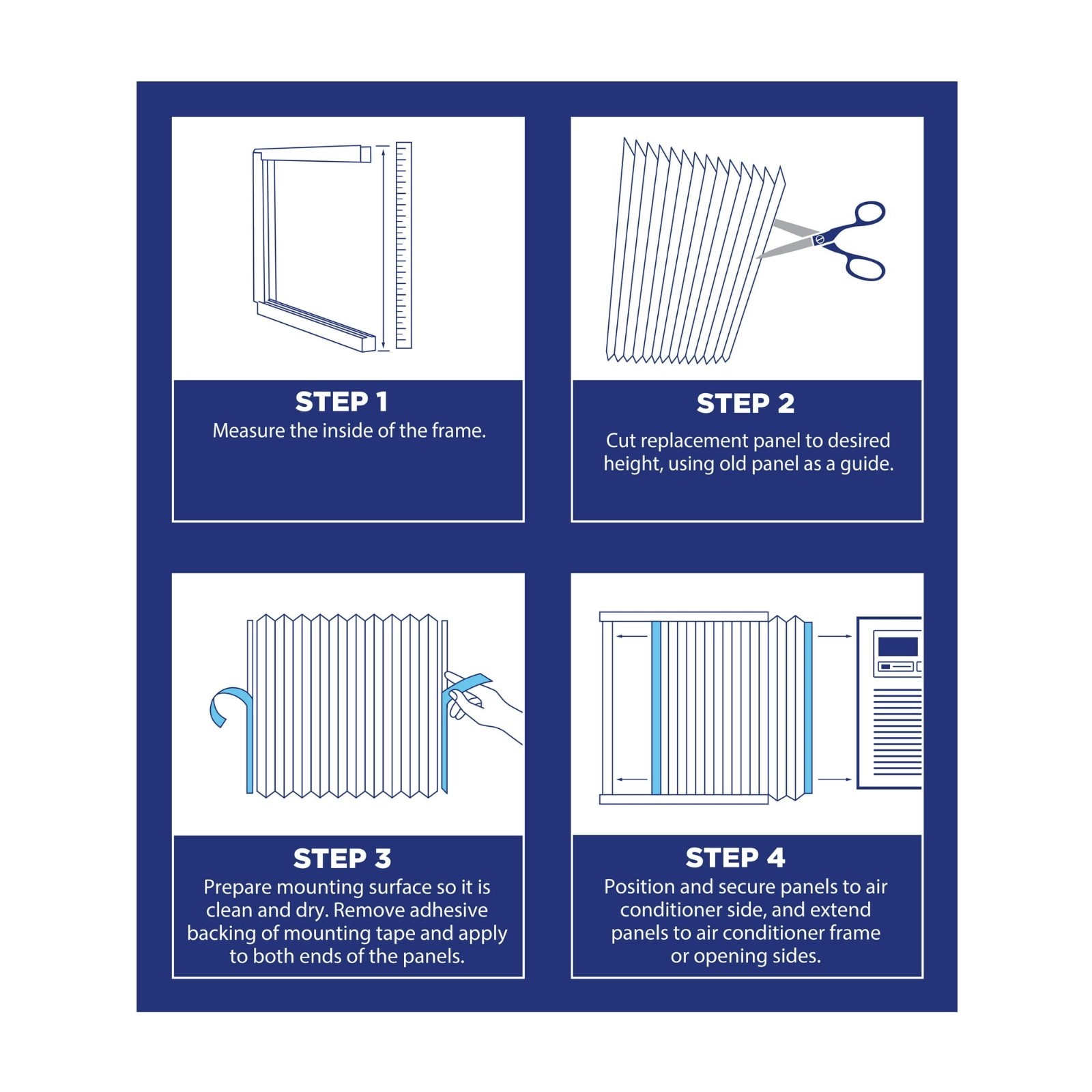 STEP 1
Measure the inside of the frame.

STEP 2
Cut replacement panel to desired height, using old panel as a guide.

STEP 3
Prepare mounting surface so it is clean and dry. Remove adhesive backing of mounting tape and apply to both ends of the panels.

STEP 4
Position and secure panels to air conditioner side, and extend panels to air conditioner frame or opening sides.