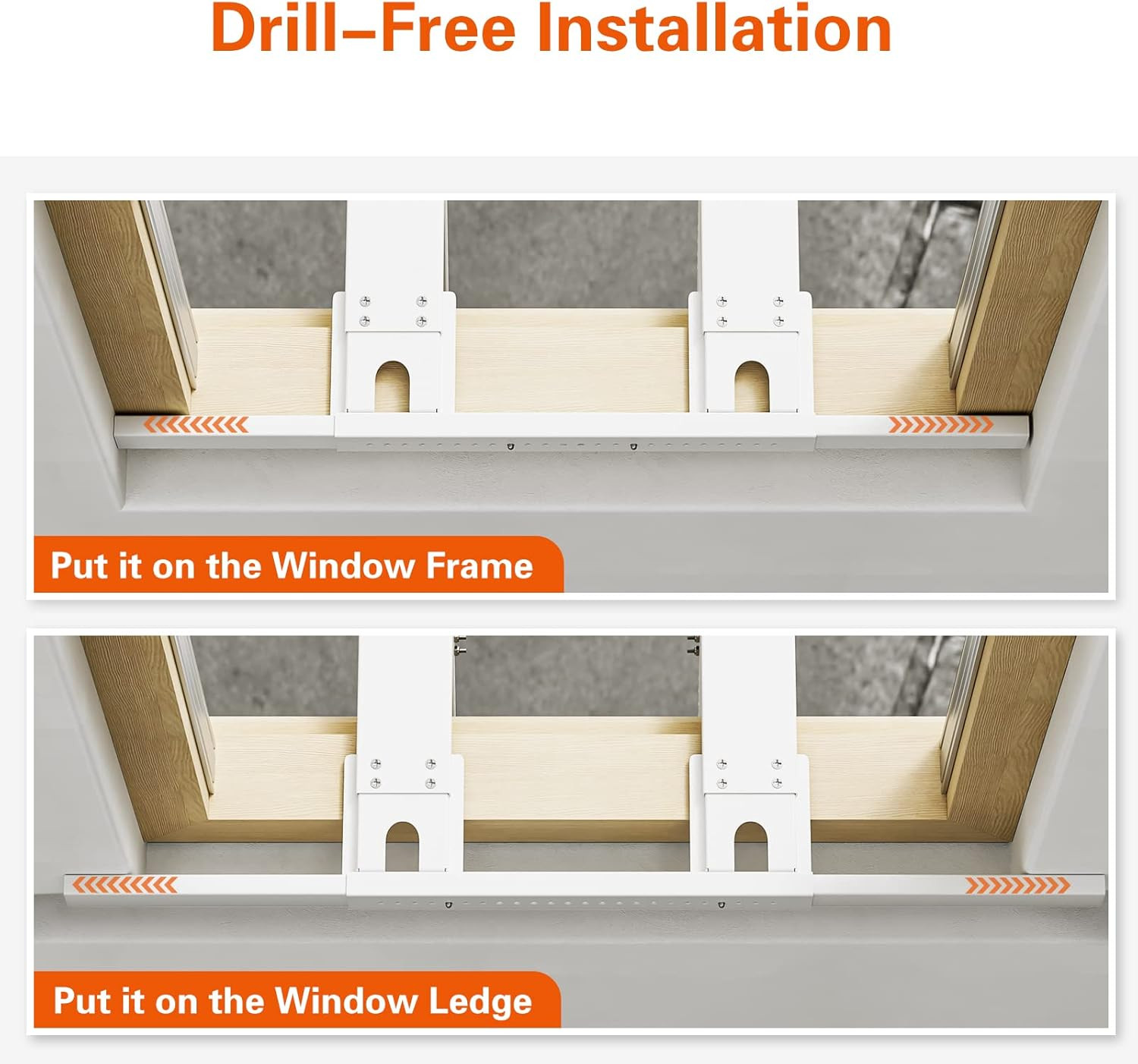 Drill–Free Installation

Put it on the Window Frame

Put it on the Window Ledge