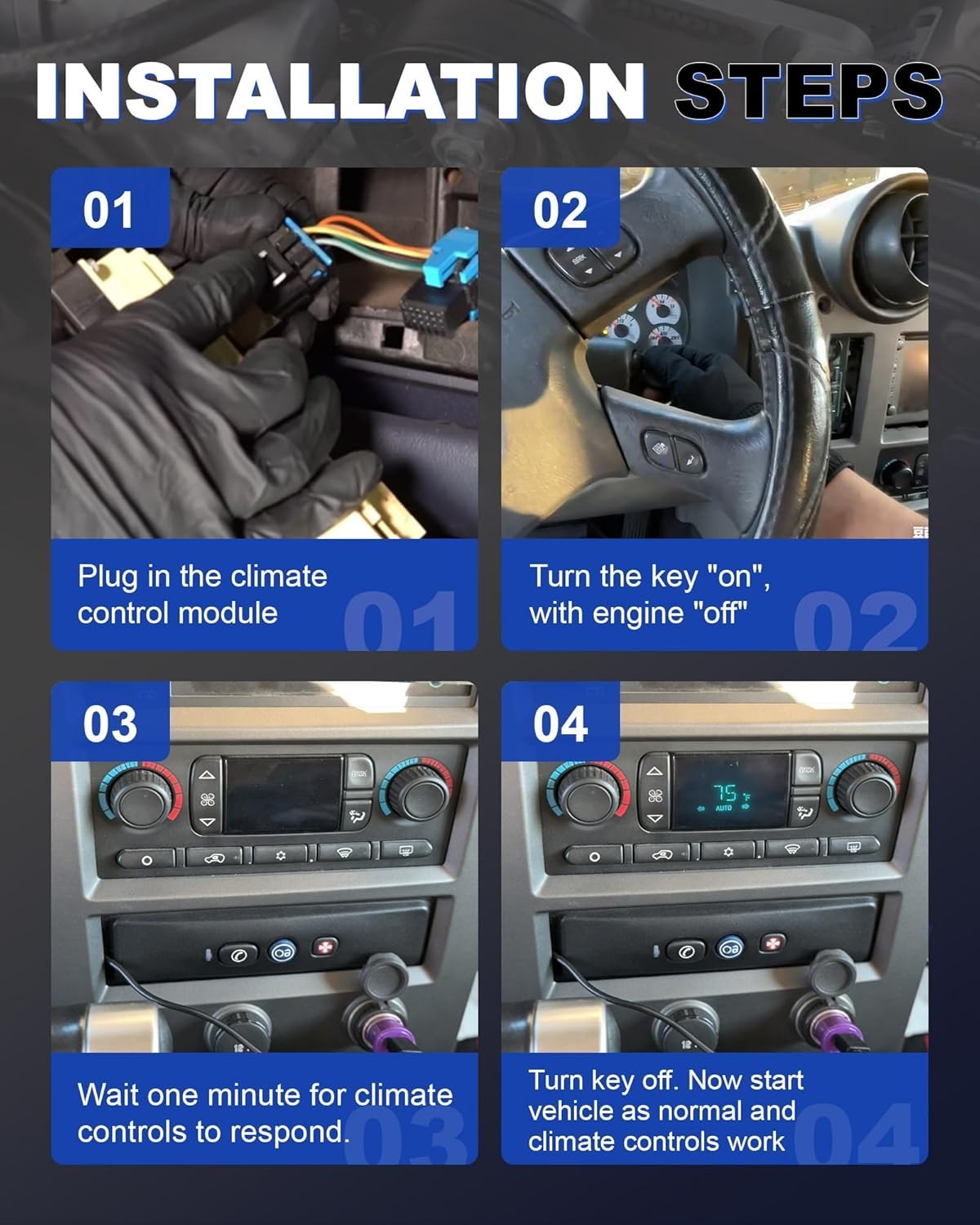 INSTALLATION STEPS

01

Plug in the climate control module

01

02

Turn the key "on", with engine "off"

02

03

Wait one minute for climate controls to respond.

03

04

75 °F
AUTO

Turn key off. Now start vehicle as normal and climate controls work

04