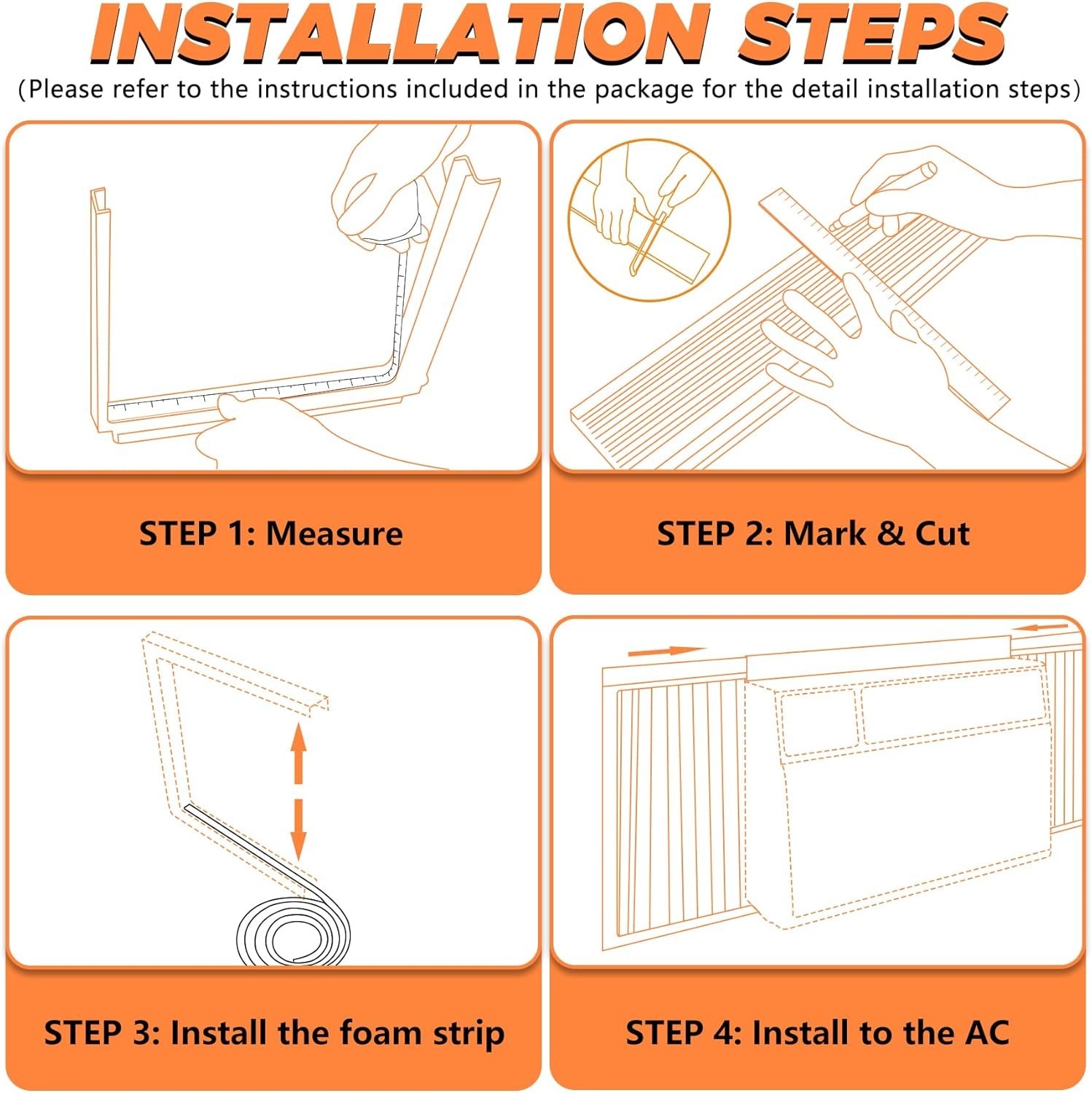 INSTALLATION STEPS

(Please refer to the instructions included in the package for the detail installation steps)

STEP 1: Measure

STEP 2: Mark & Cut

STEP 3: Install the foam strip

STEP 4: Install to the AC