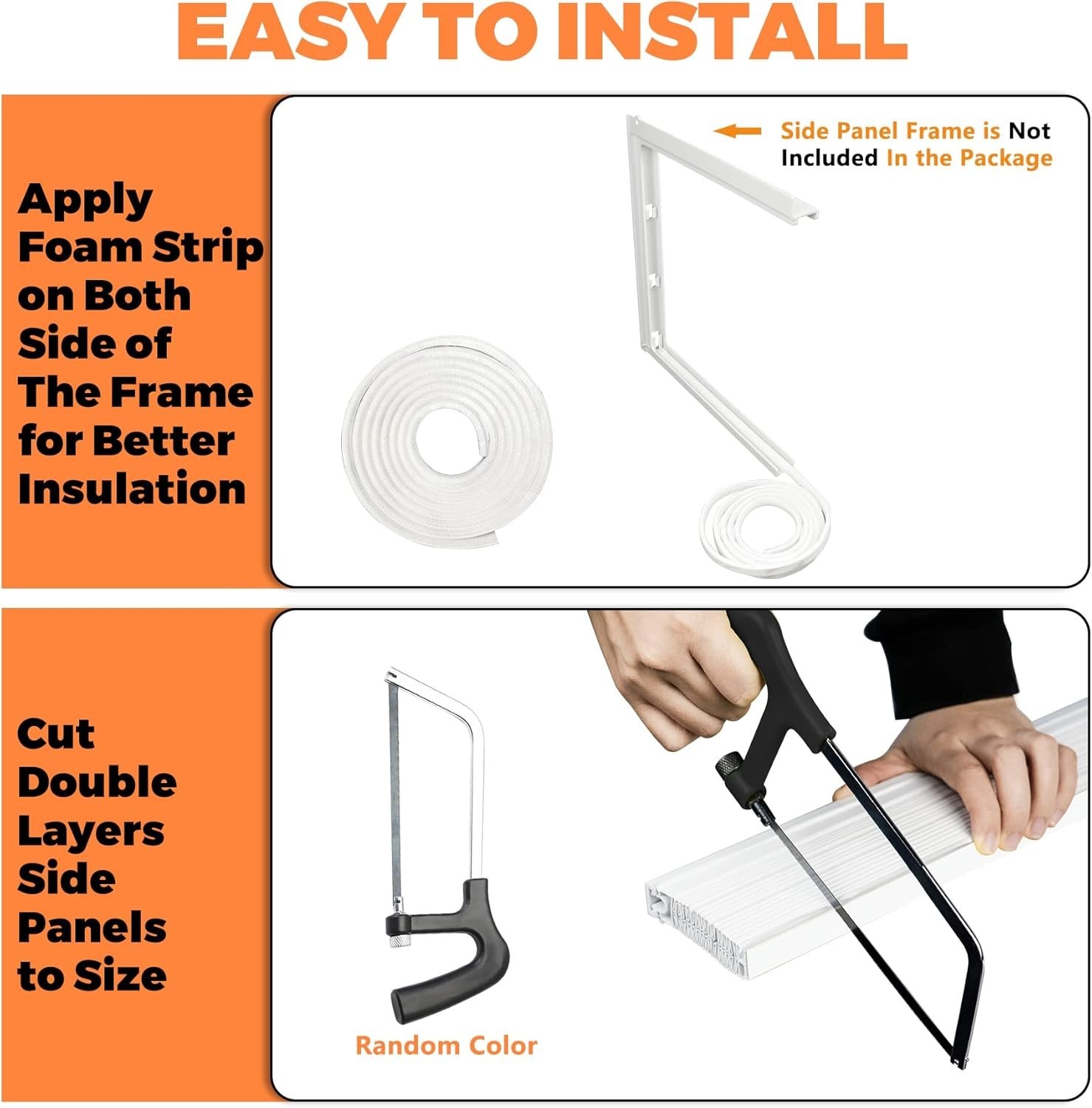 EASY TO INSTALL

Apply Foam Strip on Both Side of The Frame for Better Insulation

Side Panel Frame is Not Included In the Package

Cut Double Layers Side Panels to Size

Random Color