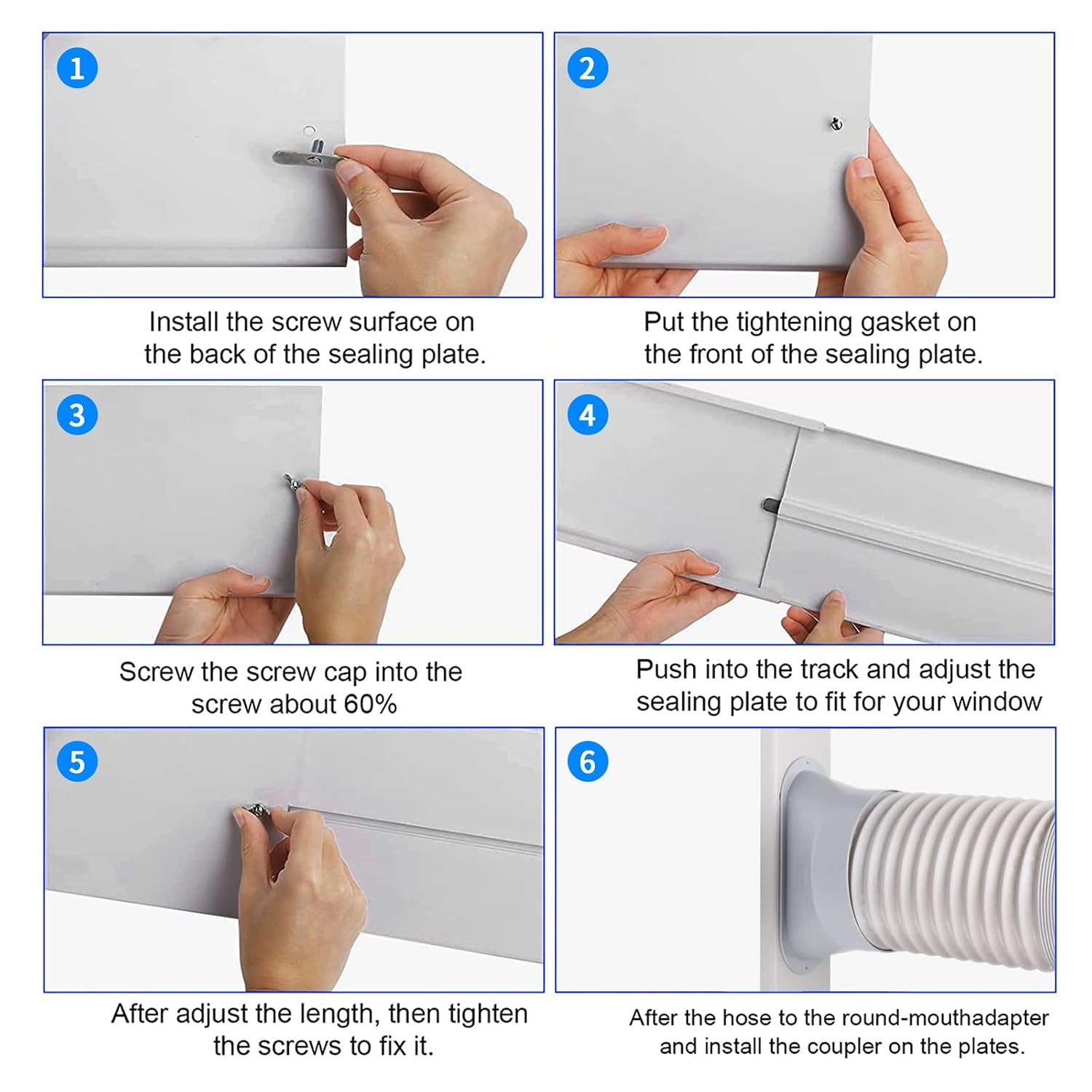 1

Install the screw surface on the back of the sealing plate.

2

Put the tightening gasket on the front of the sealing plate.

3

Screw the screw cap into the screw about 60%

4

Push into the track and adjust the sealing plate to fit for your window

5

After adjust the length, then tighten the screws to fix it.

6

After the hose to the round-mouthadapter and install the coupler on the plates.