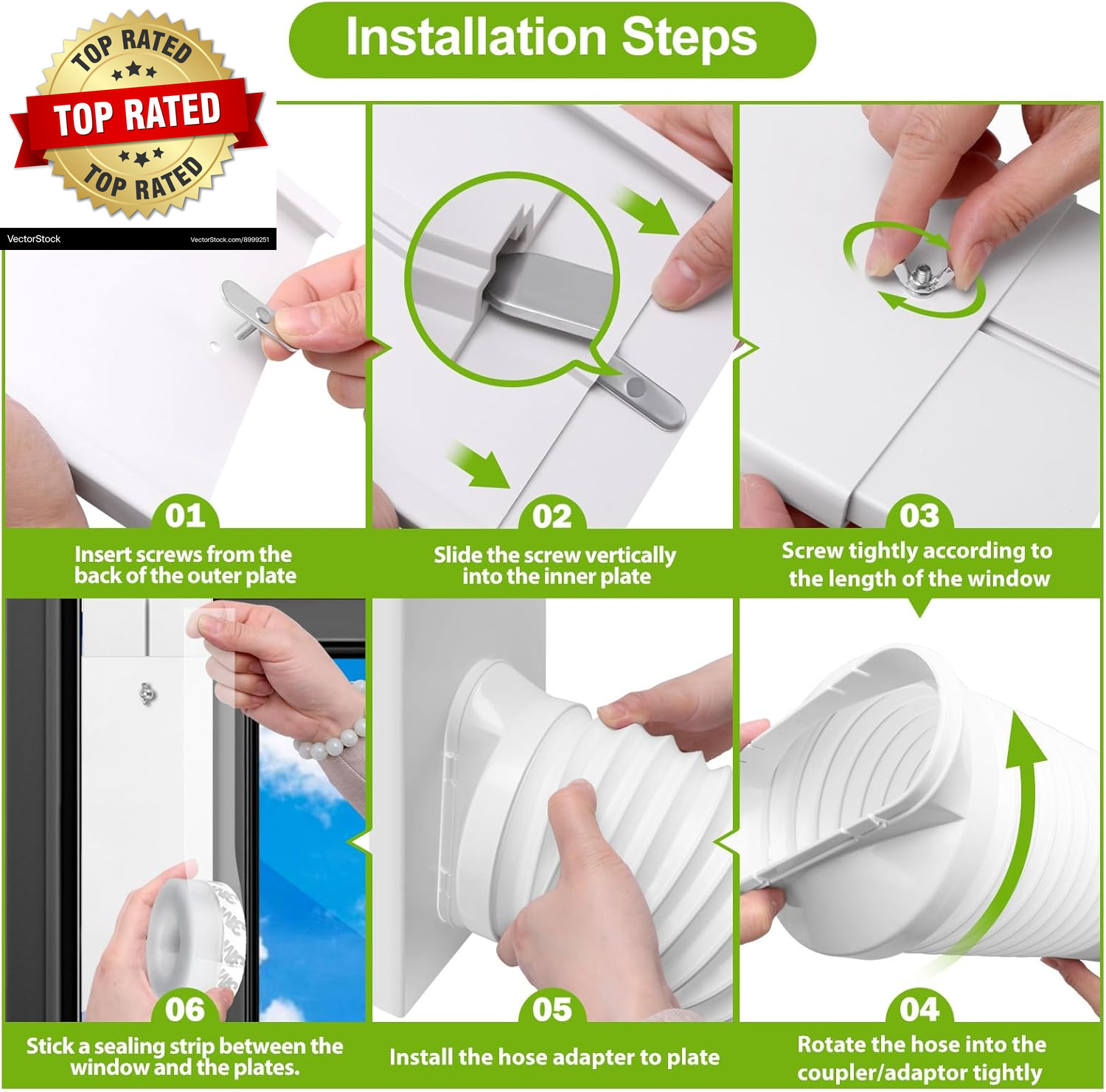 TOP RATED
TOP RATED
TOP RATED
VectorStock
VectorStock.com/8999251

Installation Steps

01
Insert screws from the back of the outer plate

02
Slide the screw vertically into the inner plate

03
Screw tightly according to the length of the window

06
Stick a sealing strip between the window and the plates.

05
Install the hose adapter to plate

04
Rotate the hose into the coupler/adaptor tightly