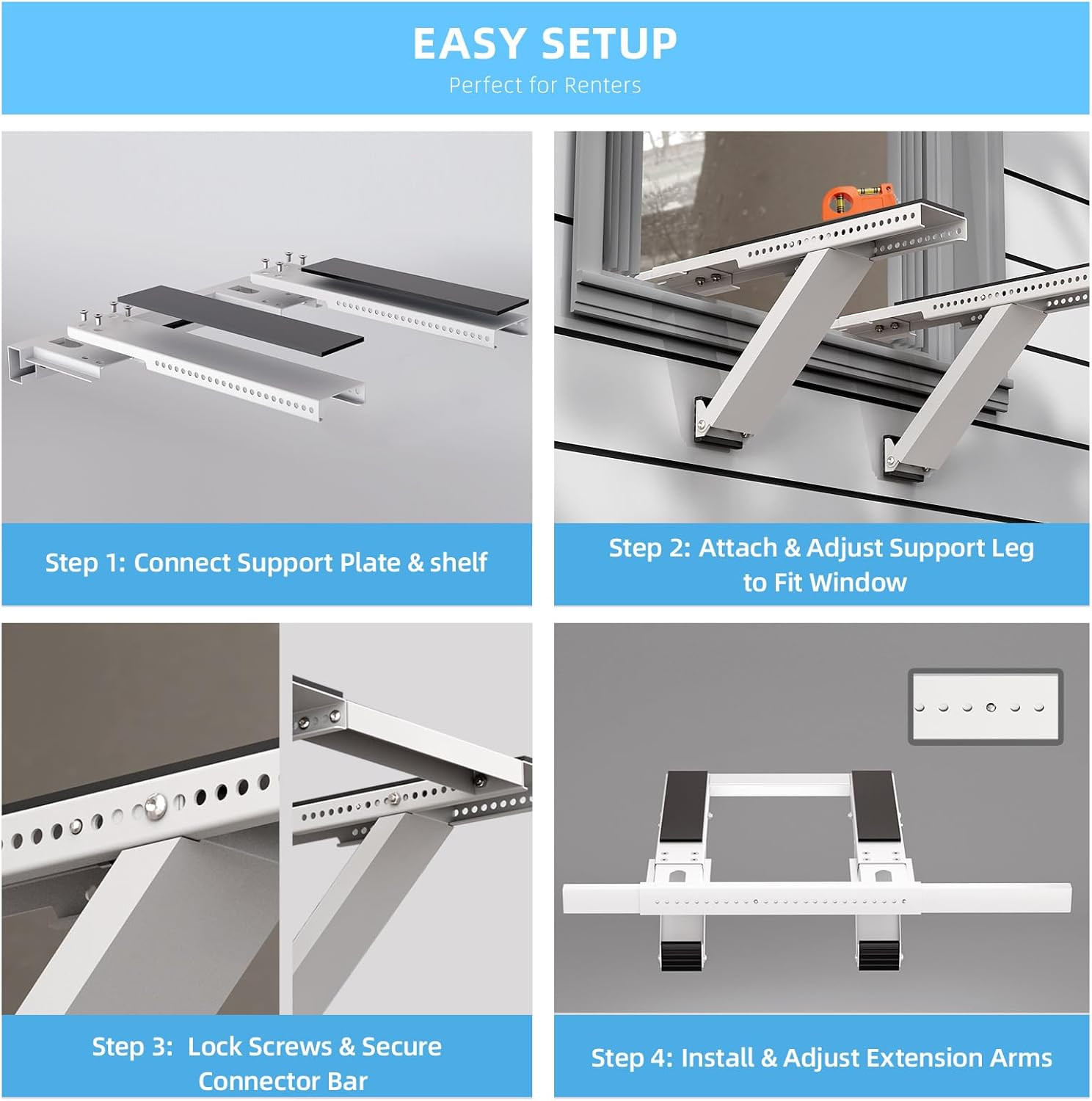 EASY SETUP
Perfect for Renters

Step 1: Connect Support Plate & shelf

Step 2: Attach & Adjust Support Leg to Fit Window

Step 3: Lock Screws & Secure Connector Bar

Step 4: Install & Adjust Extension Arms