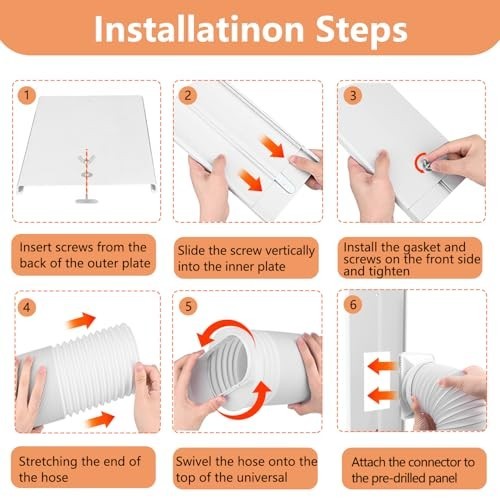 Installatinon Steps

1

Insert screws from the back of the outer plate

2

Slide the screw vertically into the inner plate

3

Install the gasket and screws on the front side and tighten

4

Stretching the end of the hose

5

Swivel the hose onto the top of the universal

6

Attach the connector to the pre-drilled panel