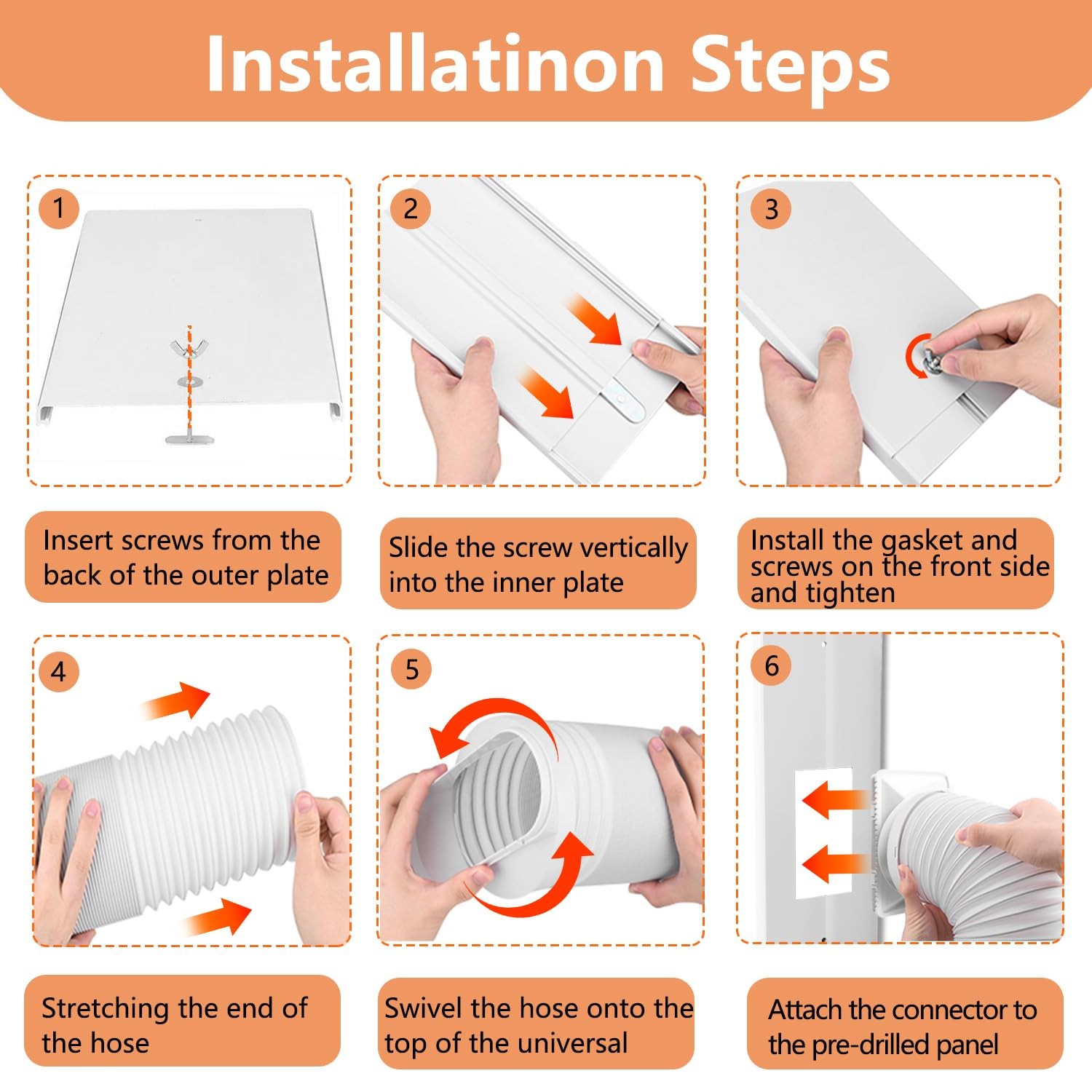 Installatinon Steps

1

Insert screws from the back of the outer plate

2

Slide the screw vertically into the inner plate

3

Install the gasket and screws on the front side and tighten

4

Stretching the end of the hose

5

Swivel the hose onto the top of the universal

6

Attach the connector to the pre-drilled panel