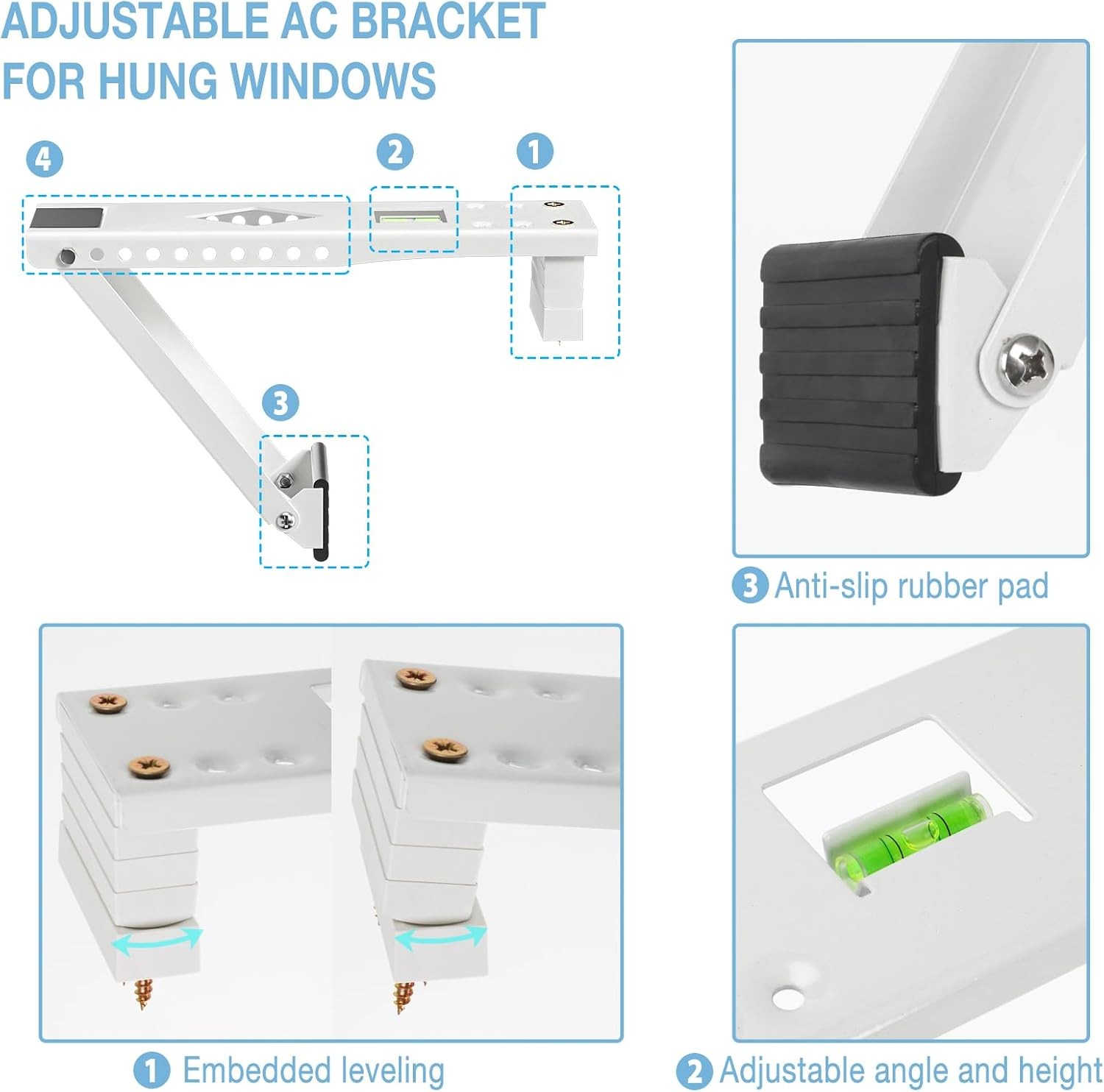 ADJUSTABLE AC BRACKET FOR HUNG WINDOWS

4

2

1

3

3 Anti-slip rubber pad

1 Embedded leveling

2 Adjustable angle and height