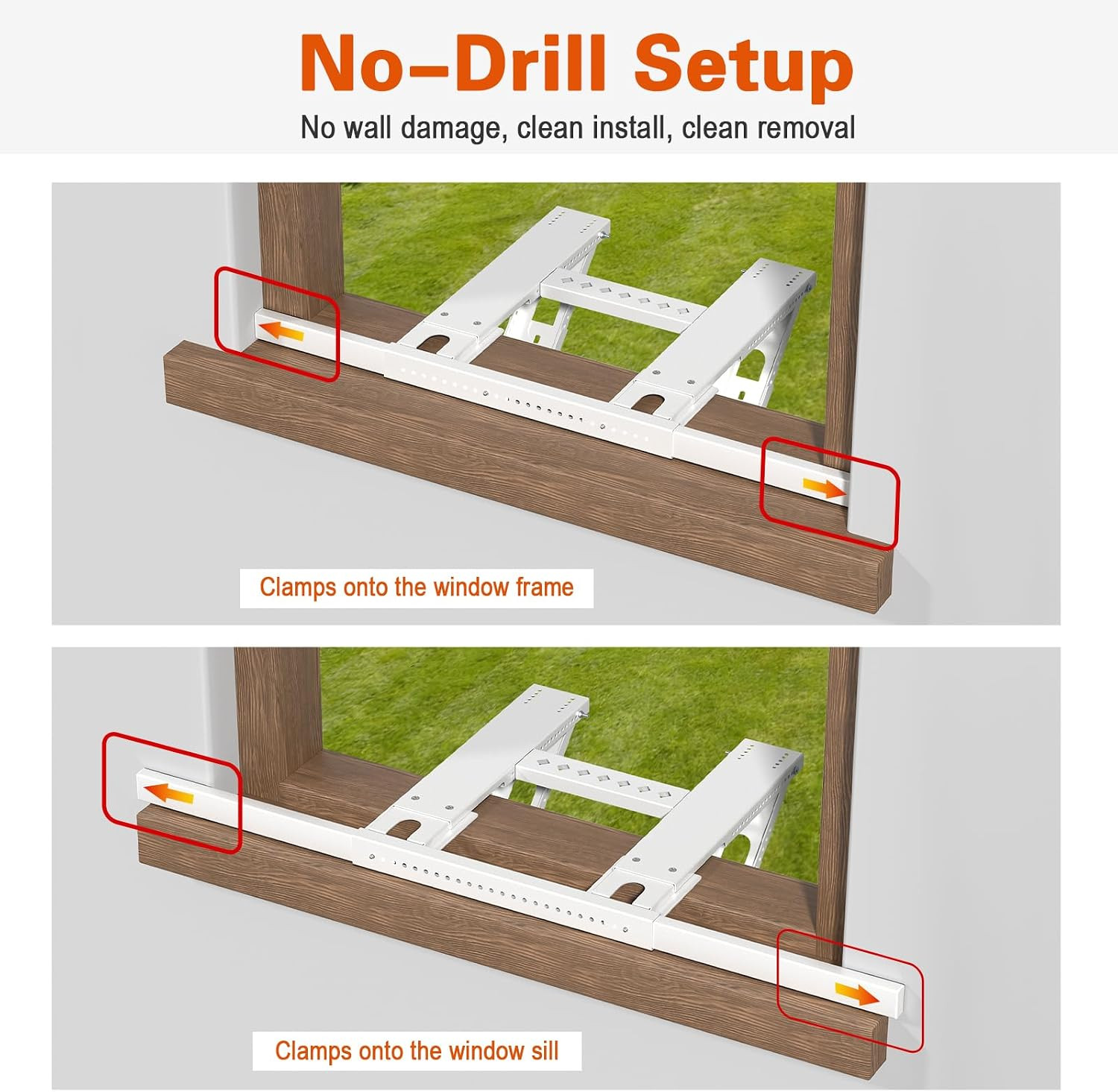 No–Drill Setup

No wall damage, clean install, clean removal

Clamps onto the window frame

Clamps onto the window sill