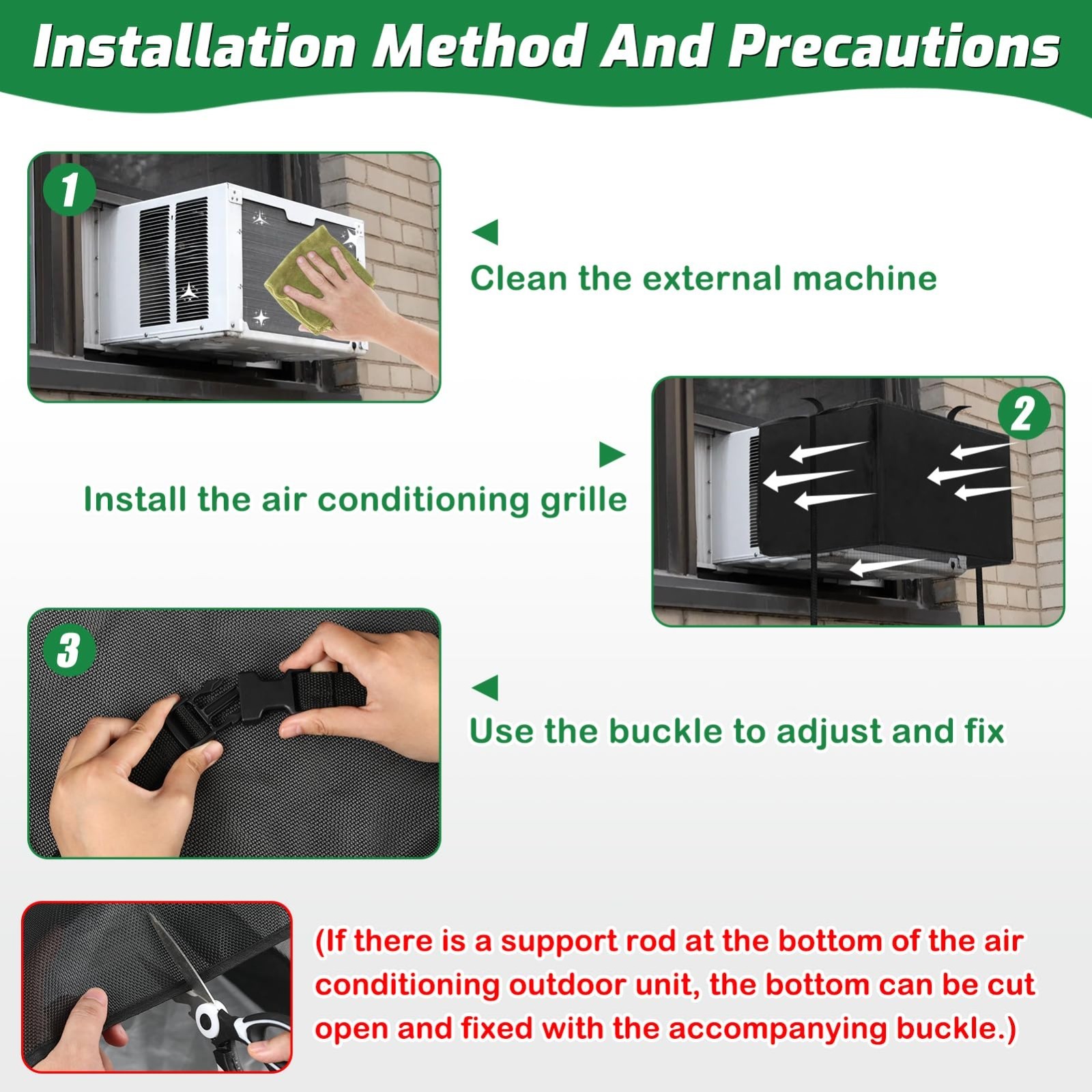 Installation Method And Precautions

1

Clean the external machine

2

Install the air conditioning grille

3

Use the buckle to adjust and fix

(If there is a support rod at the bottom of the air conditioning outdoor unit, the bottom can be cut open and fixed with the accompanying buckle.)